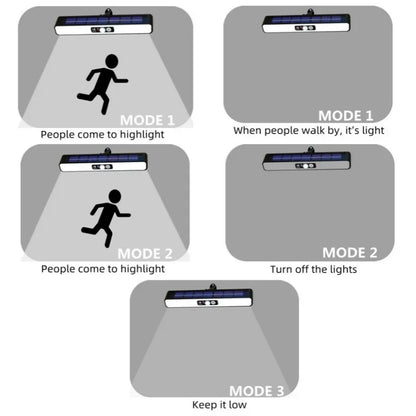 MODE 1
People come to highlight

MODE 1
When people walk by, it's light

MODE 2
People come to highlight

MODE 2
Turn off the lights

MODE 3
Keep it low