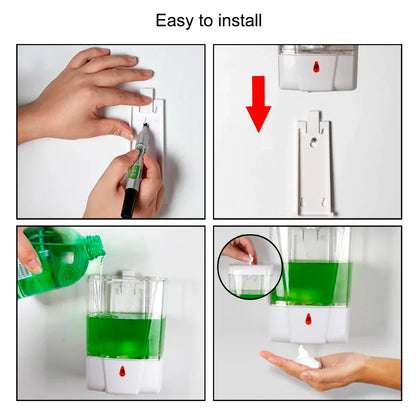 Easy to install